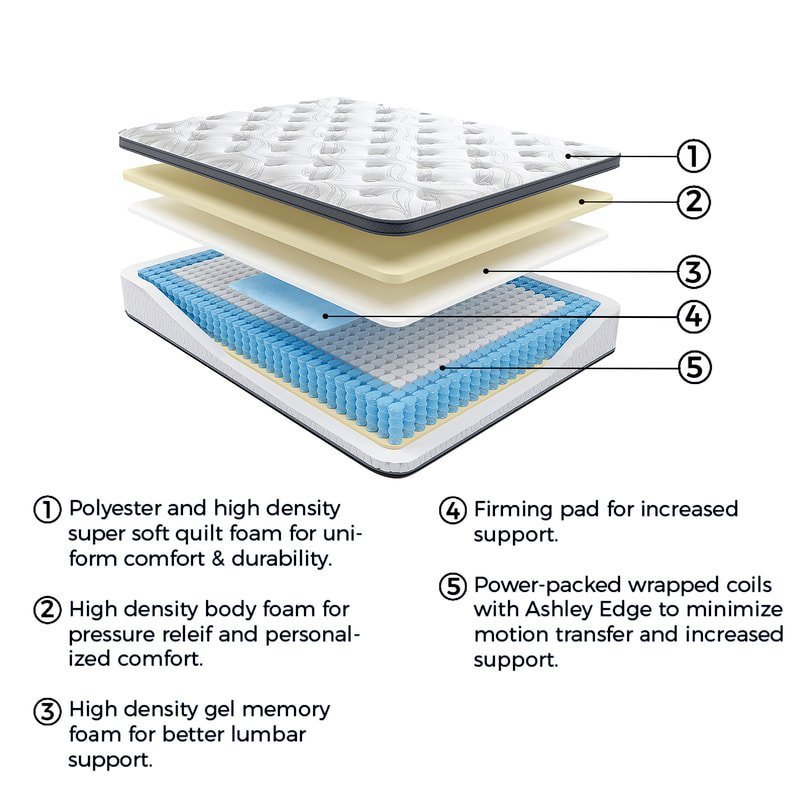 ①

②

③

④

⑤

① Polyester and high density super soft quilt foam for uniform comfort & durability.

② High density body foam for pressure releif and personalized comfort.

③ High density gel memory foam for better lumbar support.

④ Firming pad for increased support.

⑤ Power-packed wrapped coils with Ashley Edge to minimize motion transfer and increased support.